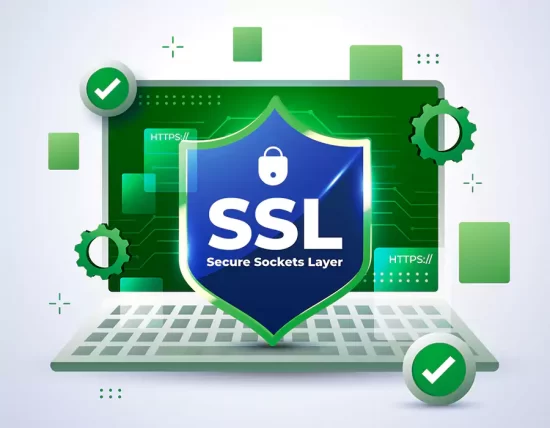 HTTPS://

SSL
Secure Sockets Layer

HTTPS://